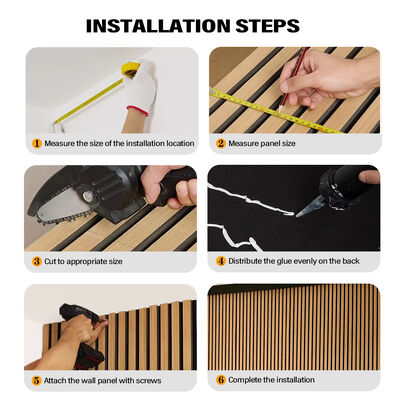 INSTALLATION STEPS

1 Measure the size of the installation location

2 Measure panel size

3 Cut to appropriate size

4 Distribute the glue evenly on the back

5 Attach the wall panel with screws

6 Complete the installation